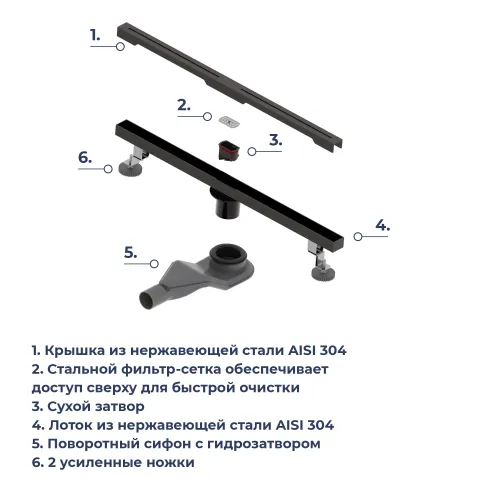 1.

2.

3.

6.

4.

5.

1. Крышка из нержавеющей стали AISI 304
2. Стальной фильтр-сетка обеспечивает доступ сверху для быстрой очистки
3. Сухой затвор
4. Лоток из нержавеющей стали AISI 304
5. Поворотный сифон с гидрозатвором
6. 2 усиленные ножки