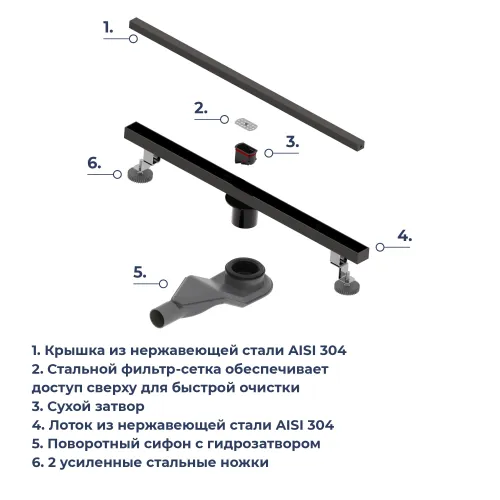 1.

2.

3.

6.

4.

5.

1. Крышка из нержавеющей стали AISI 304
2. Стальной фильтр-сетка обеспечивает доступ сверху для быстрой очистки
3. Сухой затвор
4. Лоток из нержавеющей стали AISI 304
5. Поворотный сифон с гидрозатвором
6. 2 усиленные стальные ножки