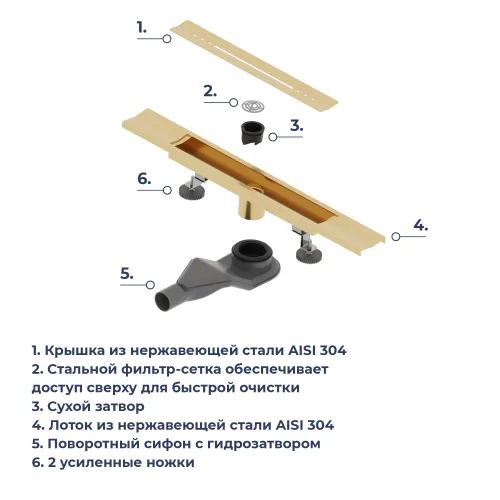 1.

2.

3.

6.

4.

5.

1. Крышка из нержавеющей стали AISI 304
2. Стальной фильтр-сетка обеспечивает доступ сверху для быстрой очистки
3. Сухой затвор
4. Лоток из нержавеющей стали AISI 304
5. Поворотный сифон с гидрозатвором
6. 2 усиленные ножки