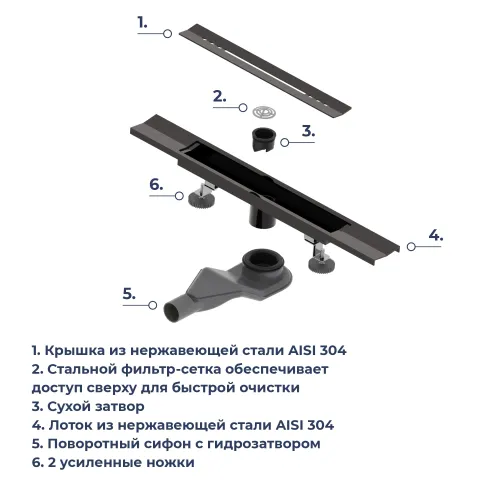 1.

2.

3.

6.

4.

5.

1. Крышка из нержавеющей стали AISI 304
2. Стальной фильтр-сетка обеспечивает доступ сверху для быстрой очистки
3. Сухой затвор
4. Лоток из нержавеющей стали AISI 304
5. Поворотный сифон с гидрозатвором
6. 2 усиленные ножки