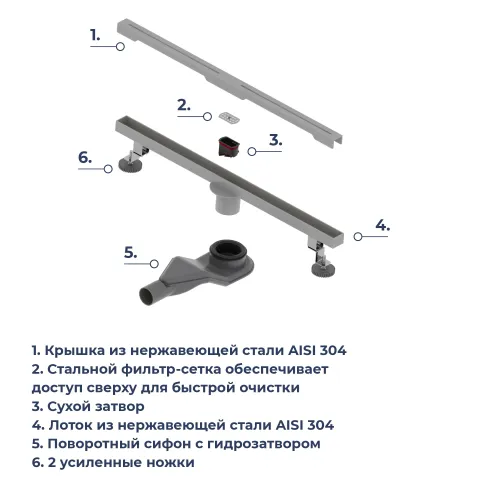 1.

2.

3.

6.

4.

5.

1. Крышка из нержавеющей стали AISI 304
2. Стальной фильтр-сетка обеспечивает доступ сверху для быстрой очистки
3. Сухой затвор
4. Лоток из нержавеющей стали AISI 304
5. Поворотный сифон с гидрозатвором
6. 2 усиленные ножки