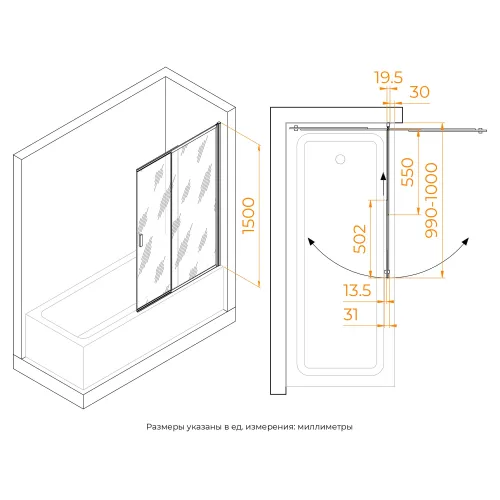 1500

19.5
30
550
990-1000
502
13.5
31

Размеры указаны в ед. измерения: миллиметры