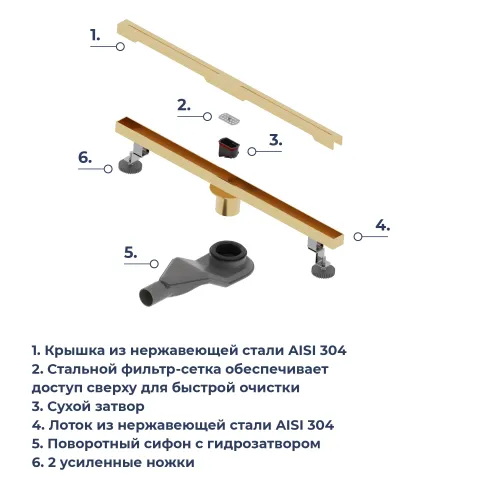 1.

2.

3.

6.

4.

5.

1. Крышка из нержавеющей стали AISI 304
2. Стальной фильтр-сетка обеспечивает доступ сверху для быстрой очистки
3. Сухой затвор
4. Лоток из нержавеющей стали AISI 304
5. Поворотный сифон с гидрозатвором
6. 2 усиленные ножки