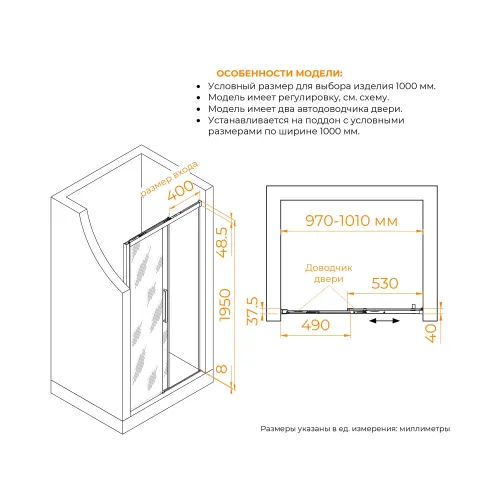 ОСОБЕННОСТИ МОДЕЛИ:
• Условный размер для выбора изделия 1000 мм.
• Модель имеет регулировку, см. схему.
• Модель имеет два автодоводчика двери.
• Устанавливается на поддон с условными размерами по ширине 1000 мм.

размер входа
400
48.5
1950
8

970-1010 мм
Доводчик двери
530
37.5
490
40

Размеры указаны в ед. измерения: миллиметры