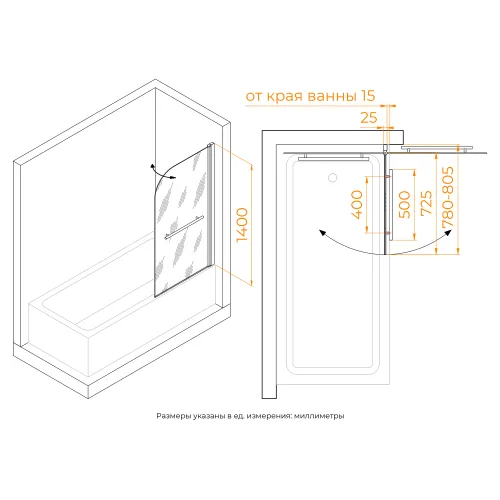 1400

от края ванны 15

25

400

500

725

780-805

Размеры указаны в ед. измерения: миллиметры