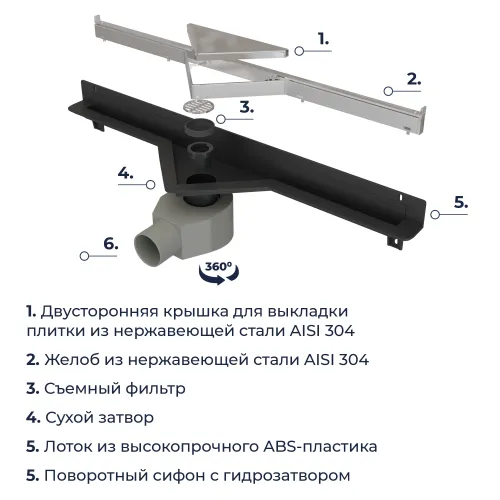 1.

2.

3.

4.

5.

6.

360°

1. Двусторонняя крышка для выкладки плитки из нержавеющей стали AISI 304

2. Желоб из нержавеющей стали AISI 304

3. Съемный фильтр

4. Сухой затвор

5. Лоток из высокопрочного ABS-пластика

5. Поворотный сифон с гидрозатвором