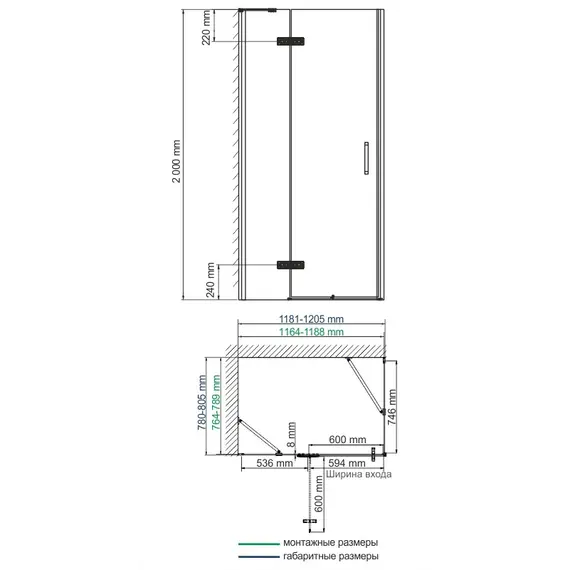 220 mm

2 000 mm

240 mm

1181-1205 mm

1164-1188 mm

780-805 mm

764-789 mm

746 mm

8 mm

600 mm

536 mm

594 mm

Ширина входа

600 mm

монтажные размеры

габаритные размеры