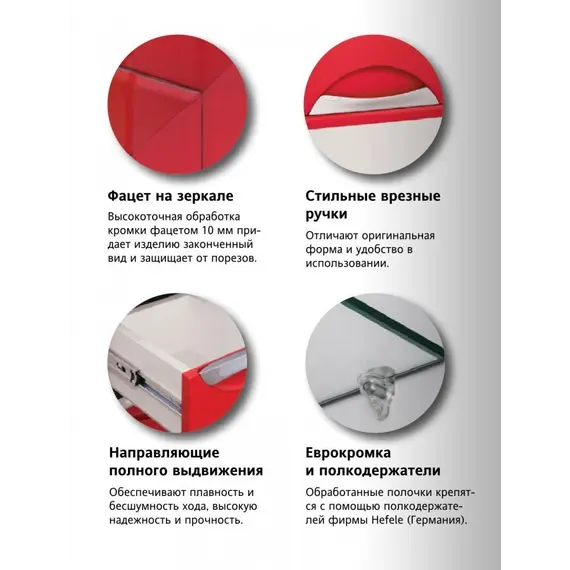 Фацет на зеркале

Высокоточная обработка кромки фацетом 10 мм придает изделию законченный вид и защищает от порезов.

Стильные врезные ручки

Отличают оригинальная форма и удобство в использовании.

Направляющие полного выдвижения

Обеспечивают плавность и бесшумность хода, высокую надежность и прочность.

Еврокромка и полкодержатели

Обработанные полочки крепятся с помощью полкодержателей фирмы Hefele (Германия).