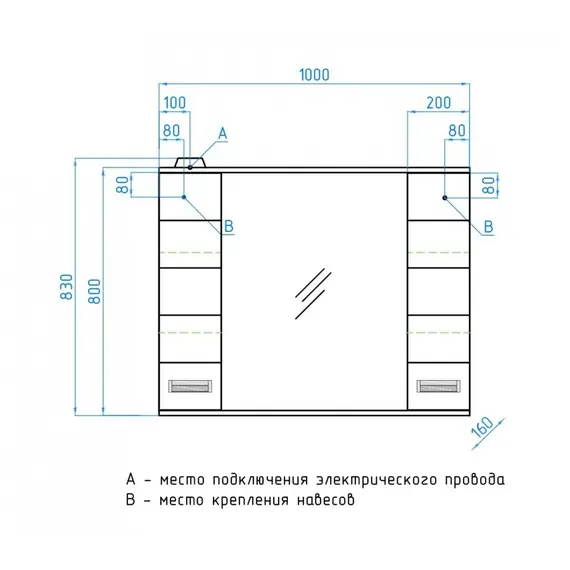 1000
100
200
80
A
80
80
80
B
B
830
800
160

A - место подключения электрического провода
B - место крепления навесов