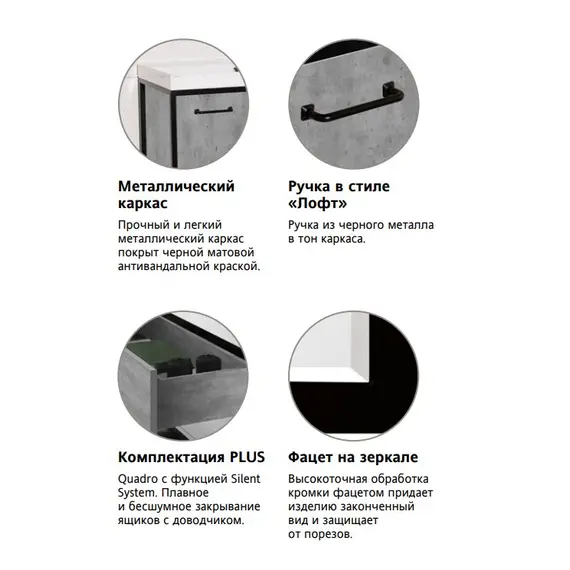 Металлический каркас

Прочный и легкий металлический каркас покрыт черной матовой антивандальной краской.

Ручка в стиле «Лофт»

Ручка из черного металла в тон каркаса.

Комплектация PLUS

Quadro с функцией Silent System. Плавное и бесшумное закрывание ящиков с доводчиком.

Фацет на зеркале

Высокоточная обработка кромки фацетом придает изделию законченный вид и защищает от порезов.