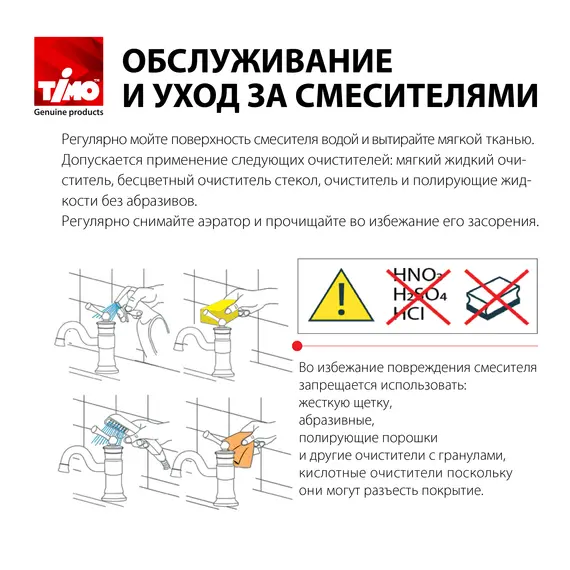 TIMO
Genuine products

ОБСЛУЖИВАНИЕ И УХОД ЗА СМЕСИТЕЛЯМИ

Регулярно мойте поверхность смесителя водой и вытирайте мягкой тканью. Допускается применение следующих очистителей: мягкий жидкий очиститель, бесцветный очиститель стекол, очиститель и полирующие жидкости без абразивов.
Регулярно снимайте аэратор и прочищайте во избежание его засорения.

$HNO_3$
$H_2SO_4$
$HCl$

Во избежание повреждения смесителя запрещается использовать:
жесткую щетку,
абразивные,
полирующие порошки
и другие очистители с гранулами,
кислотные очистители поскольку
они могут разъесть покрытие.