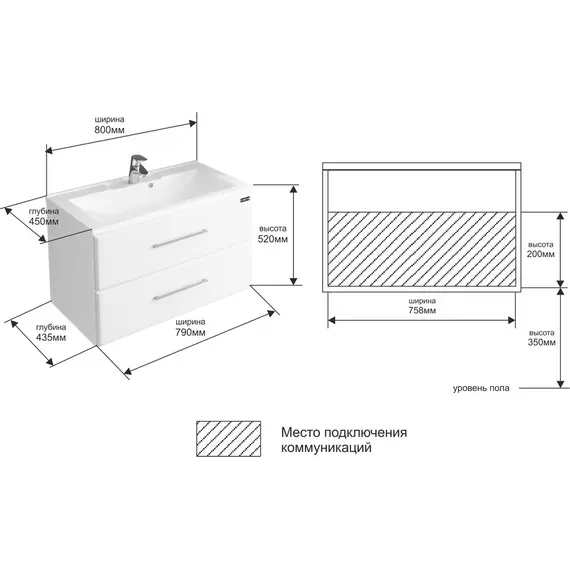 ширина
800мм

глубина
450мм

высота
520мм

глубина
435мм

ширина
790мм

высота
200мм

ширина
758мм

высота
350мм

уровень пола

Место подключения
коммуникаций