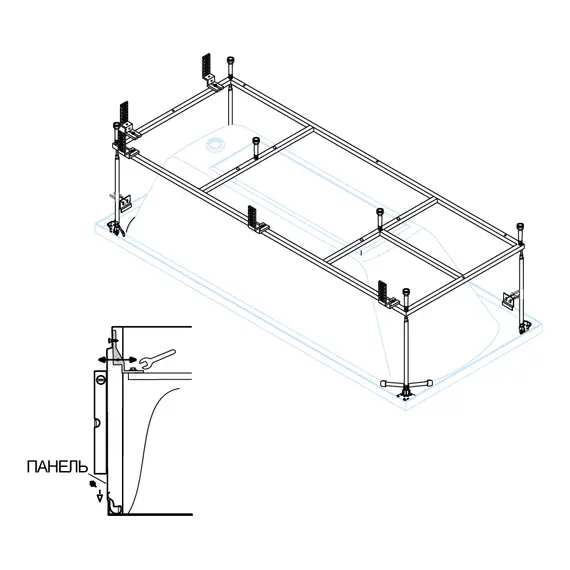 ПАНЕЛЬ