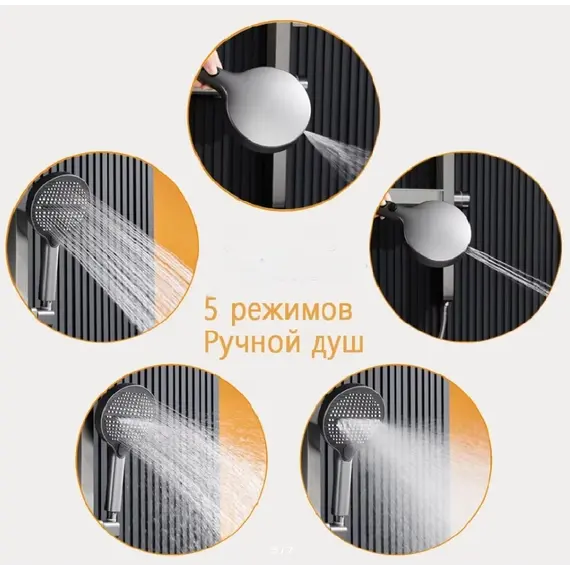 5 режимов
Ручной душ