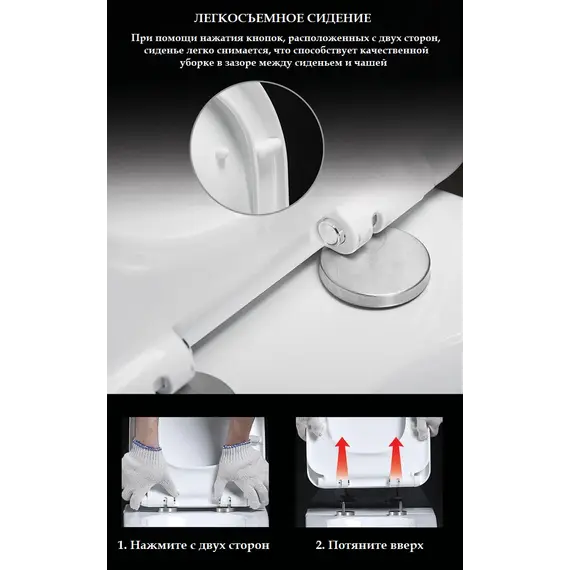 ЛЕГКОСЪЕМНОЕ СИДЕНИЕ

При помощи нажатия кнопок, расположенных с двух сторон, сиденье легко снимается, что способствует качественной уборке в зазоре между сиденьем и чашей

1. Нажмите с двух сторон

2. Потяните вверх