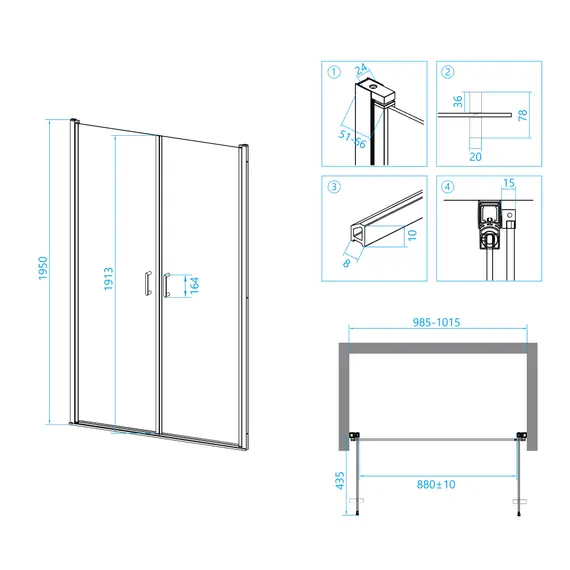 1950

1913

164

1
24
51-56

2
36
78
20

3
10
8

4
15

985-1015

435

880±10