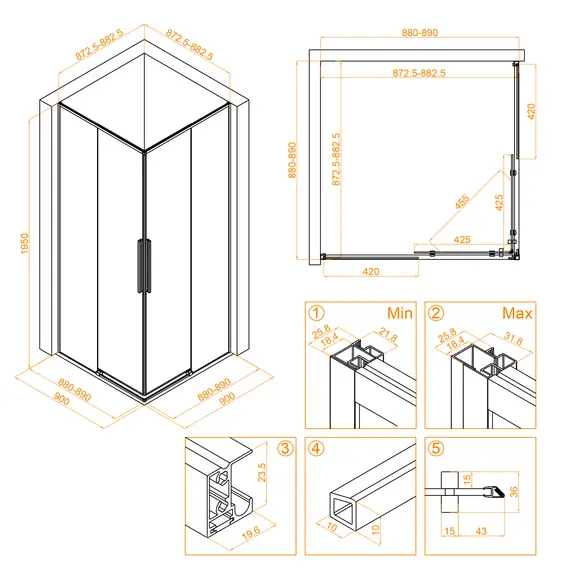 872.5-882.5
872.5-882.5
1950
880-890
900
880-890
900

880-890
872.5-882.5
880-890
872.5-882.5
420
455
425
425
420

①
Min
25.8
18.4
21.8

②
Max
25.8
18.4
31.8

③
23.5
19.6

④
10
10

⑤
15
36
15
43