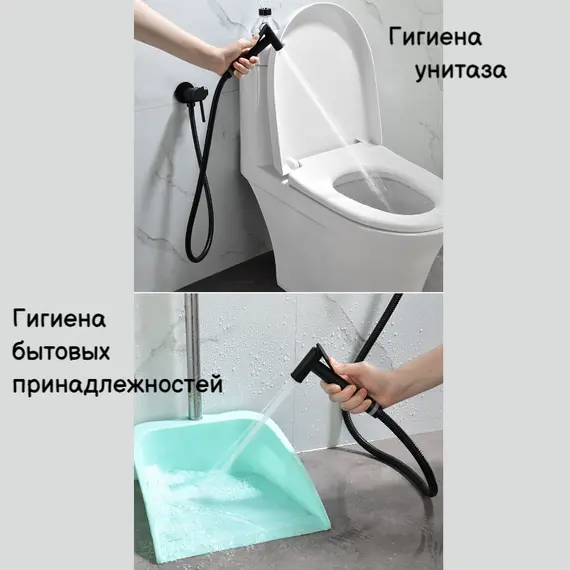 Гигиена унитаза

Гигиена бытовых принадлежностей