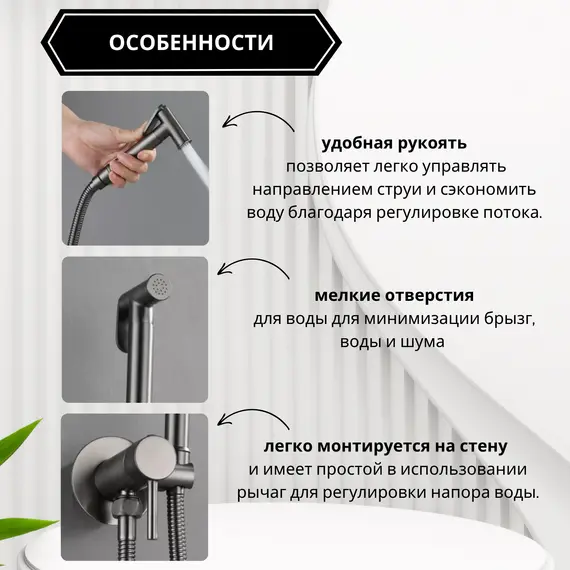 ОСОБЕННОСТИ

удобная рукоять
позволяет легко управлять направлением струи и сэкономить воду благодаря регулировке потока.

мелкие отверстия
для воды для минимизации брызг, воды и шума

легко монтируется на стену
и имеет простой в использовании рычаг для регулировки напора воды.