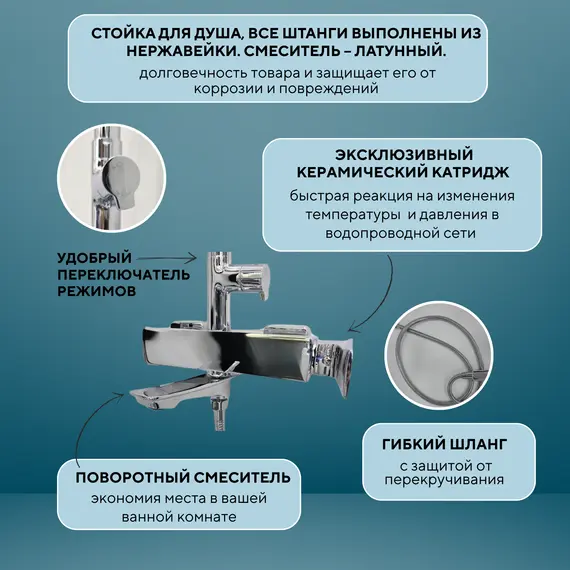 СТОЙКА ДЛЯ ДУША, ВСЕ ШТАНГИ ВЫПОЛНЕНЫ ИЗ НЕРЖАВЕЙКИ. СМЕСИТЕЛЬ – ЛАТУННЫЙ.
долговечность товара и защищает его от коррозии и повреждений

ЭКСКЛЮЗИВНЫЙ КЕРАМИЧЕСКИЙ КАТРИДЖ
быстрая реакция на изменения температуры и давления в водопроводной сети

УДОБРЫЙ ПЕРЕКЛЮЧАТЕЛЬ РЕЖИМОВ

ГИБКИЙ ШЛАНГ
с защитой от перекручивания

ПОВОРОТНЫЙ СМЕСИТЕЛЬ
экономия места в вашей ванной комнате