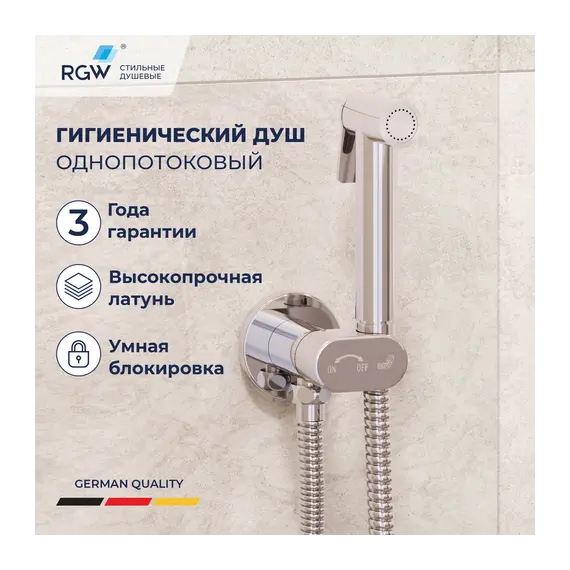 RGW® СТИЛЬНЫЕ ДУШЕВЫЕ

ГИГИЕНИЧЕСКИЙ ДУШ
ОДНОПОТОКОВЫЙ

3 Года гарантии

Высокопрочная латунь

Умная блокировка

ON OFF

GERMAN QUALITY