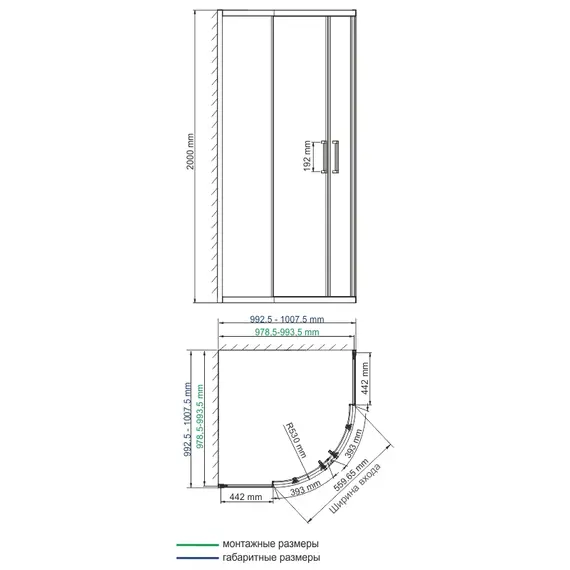 2000 mm

192 mm

992.5 - 1007.5 mm
978.5-993.5 mm

992.5 - 1007.5 mm
978.5-993.5 mm

442 mm

R530 mm

393 mm

393 mm

559.65 mm
Ширина входа

442 mm

монтажные размеры
габаритные размеры