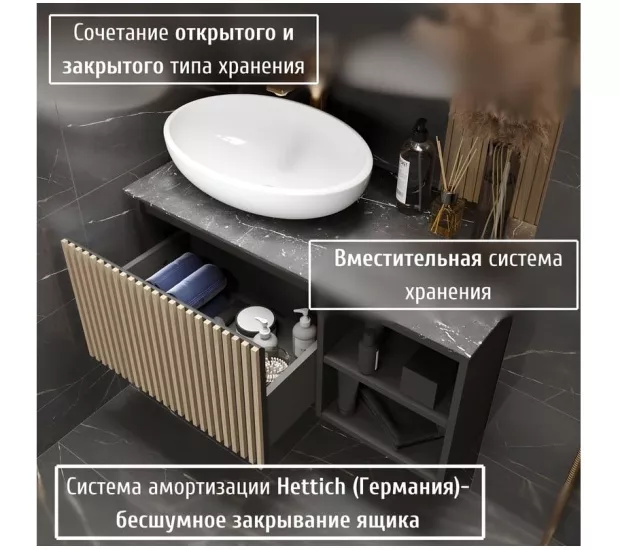 Сочетание открытого и закрытого типа хранения

Вместительная система хранения

Система амортизации Hettich (Германия)- бесшумное закрывание ящика