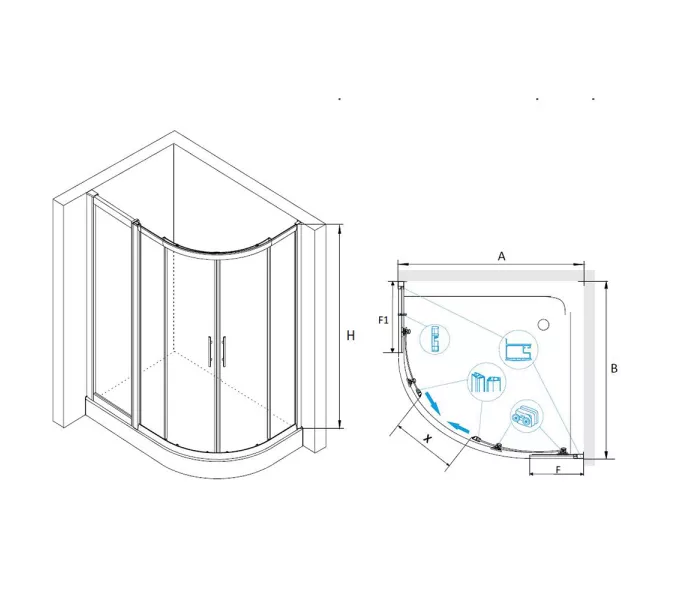 H

A

F1

B

X

F