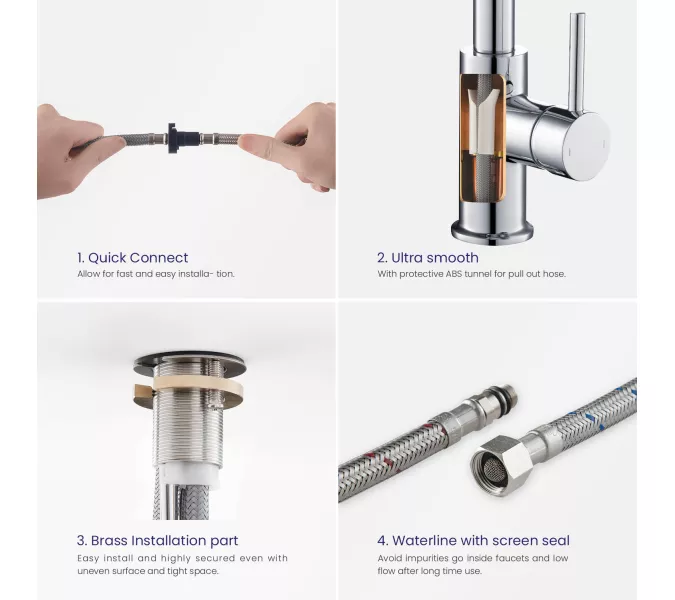 1. Quick Connect
Allow for fast and easy installa- tion.

2. Ultra smooth
With protective ABS tunnel for pull out hose.

3. Brass Installation part
Easy install and highly secured even with uneven surface and tight space.

4. Waterline with screen seal
Avoid impurities go inside faucets and low flow after long time use.