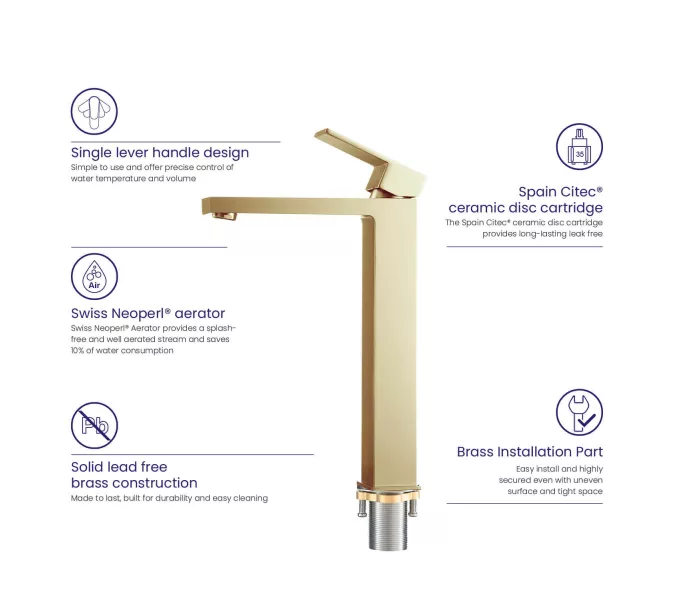 Single lever handle design
Simple to use and offer precise control of water temperature and volume

Air
Swiss Neoperl® aerator
Swiss Neoperl® Aerator provides a splash-free and well aerated stream and saves 10% of water consumption

Pb
Solid lead free brass construction
Made to last, built for durability and easy cleaning

35
Spain Citec® ceramic disc cartridge
The Spain Citec® ceramic disc cartridge provides long-lasting leak free

Brass Installation Part
Easy install and highly secured even with uneven surface and tight space