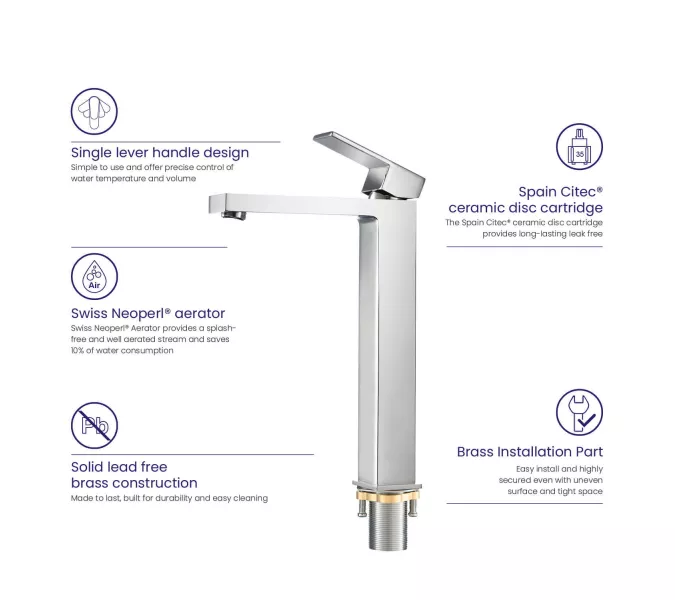 Single lever handle design
Simple to use and offer precise control of water temperature and volume

Air

Swiss Neoperl® aerator
Swiss Neoperl® Aerator provides a splash-free and well aerated stream and saves 10% of water consumption

Pb

Solid lead free brass construction
Made to last, built for durability and easy cleaning

35

Spain Citec® ceramic disc cartridge
The Spain Citec® ceramic disc cartridge provides long-lasting leak free

Brass Installation Part
Easy install and highly secured even with uneven surface and tight space