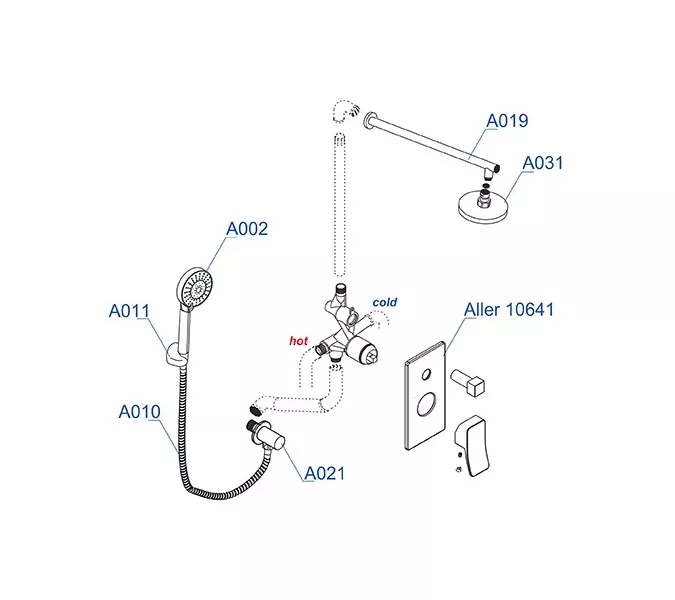 A019

A031

A002

A011

cold

hot

Aller 10641

A010

A021