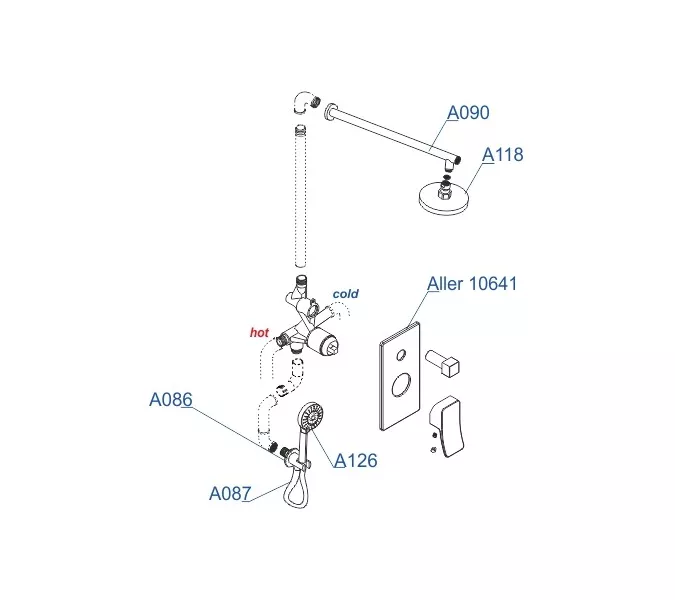 A090
A118
Aller 10641
cold
hot
A086
A126
A087