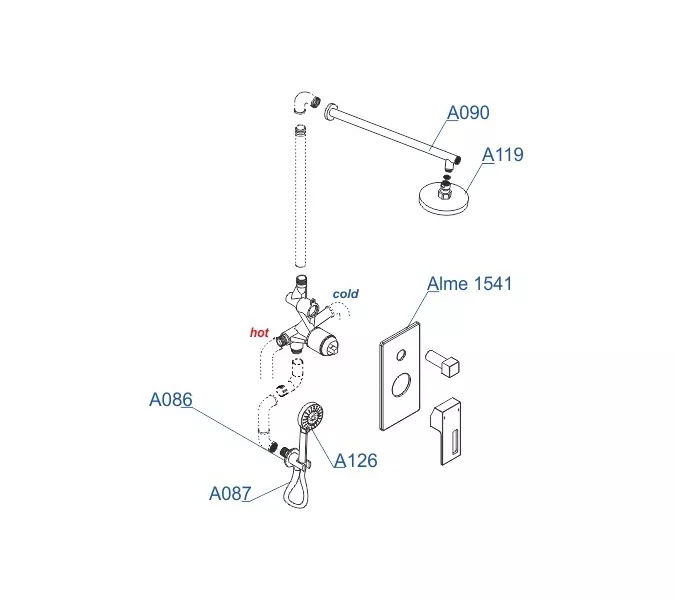 A090
A119
Alme 1541
cold
hot
A086
A126
A087