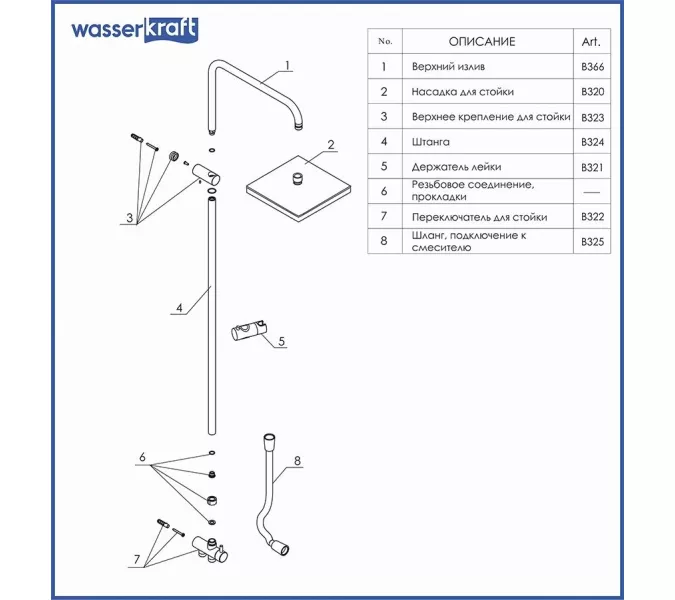 wasserkraft

| No. | ОПИСАНИЕ | Art. |
|---|---|---|
| 1 | Верхний излив | B366 |
| 2 | Насадка для стойки | B320 |
| 3 | Верхнее крепление для стойки | B323 |
| 4 | Штанга | B324 |
| 5 | Держатель лейки | B321 |
| 6 | Резьбовое соединение, прокладки | — |
| 7 | Переключатель для стойки | B322 |
| 8 | Шланг, подключение к смесителю | B325 |

1
2
3
4
5
6
8
7