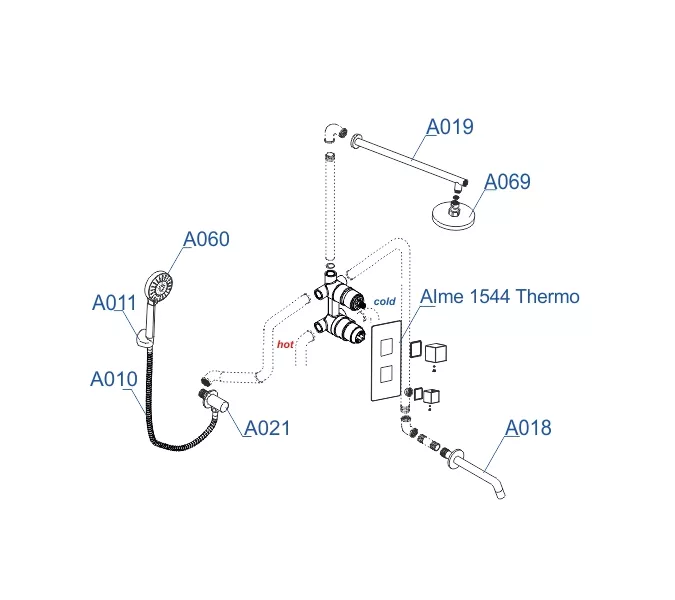 A019

A069

A060

A011

cold

Alme 1544 Thermo

hot

A010

A021

A018