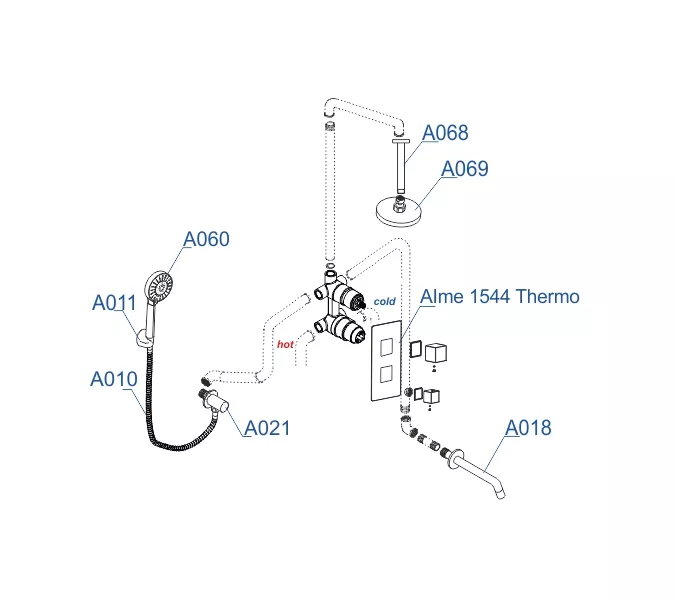 A068

A069

A060

A011

cold

Alme 1544 Thermo

hot

A010

A021

A018