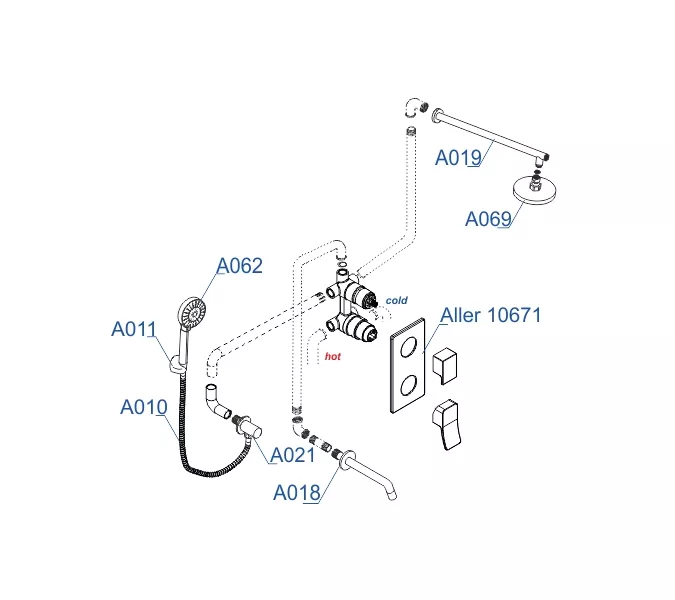 A019

A069

A062

cold

Aller 10671

A011

hot

A010

A021

A018