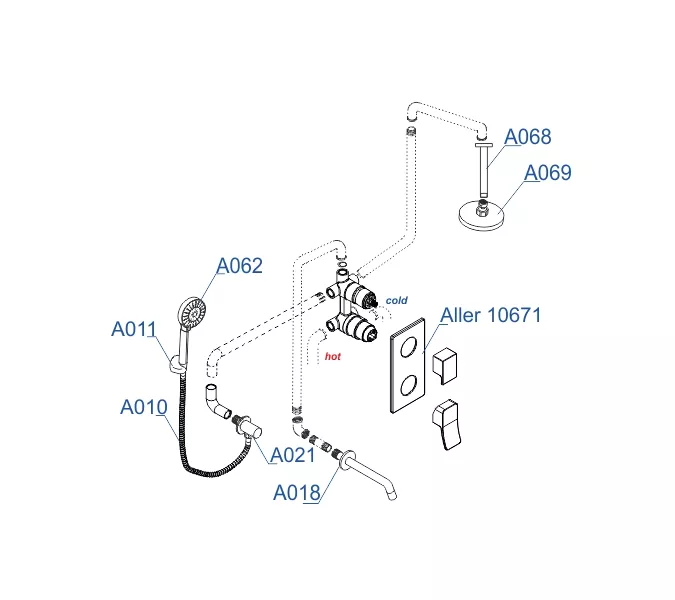 A068
A069
A062
cold
Aller 10671
A011
hot
A010
A021
A018