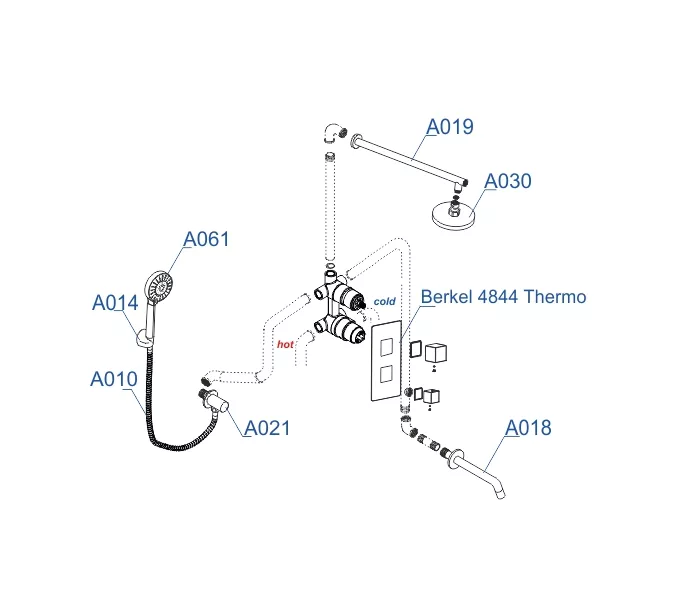 A019
A030
A061
A014
cold
Berkel 4844 Thermo
hot
A010
A021
A018