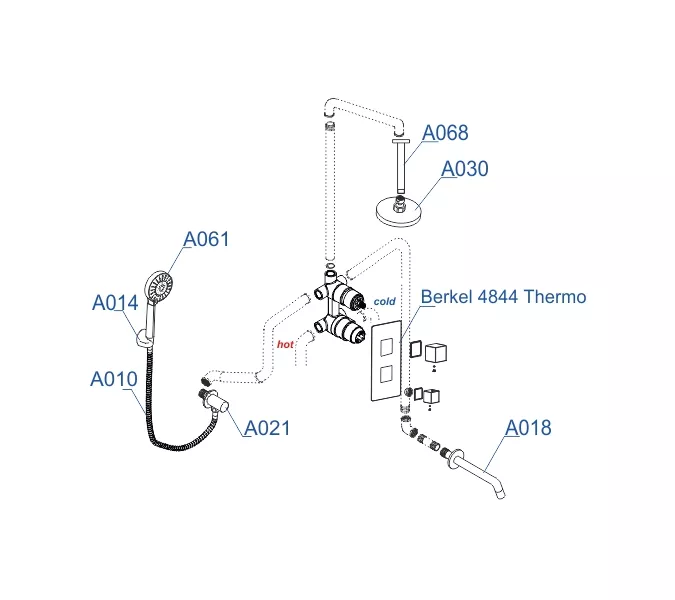 A068
A030
A061
A014
cold
Berkel 4844 Thermo
hot
A010
A021
A018