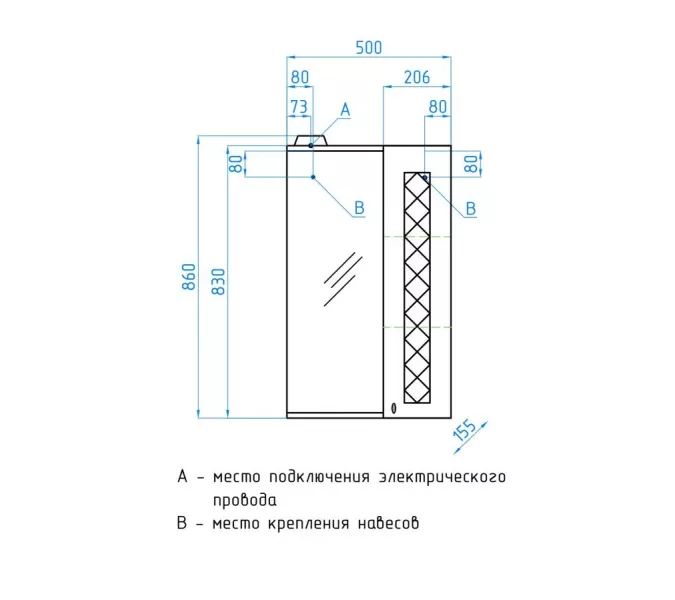 500
80
206
73
A
80
80
80
B
B
860
830
155

A – место подключения электрического провода
B – место крепления навесов