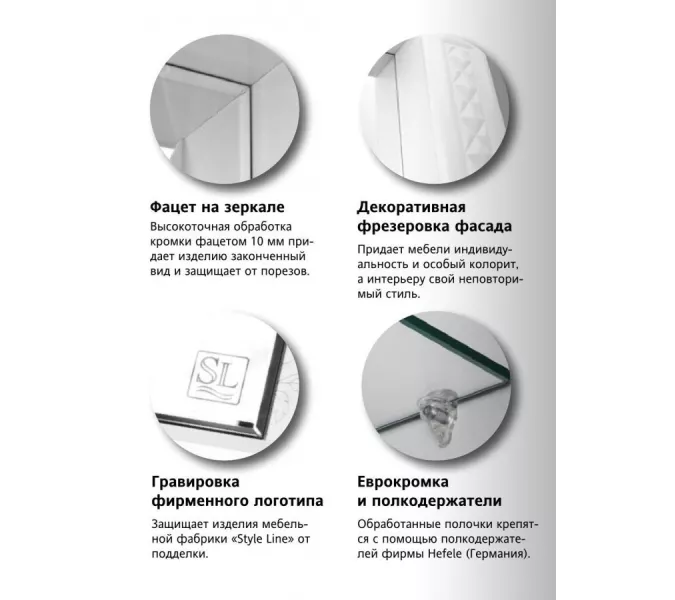 Фацет на зеркале
Высокоточная обработка кромки фацетом 10 мм придает изделию законченный вид и защищает от порезов.

Декоративная фрезеровка фасада
Придает мебели индивидуальность и особый колорит, а интерьеру свой неповторимый стиль.

SL

Гравировка фирменного логотипа
Защищает изделия мебельной фабрики «Style Line» от подделки.

Еврокромка и полкодержатели
Обработанные полочки крепятся с помощью полкодержателей фирмы Hefele (Германия).