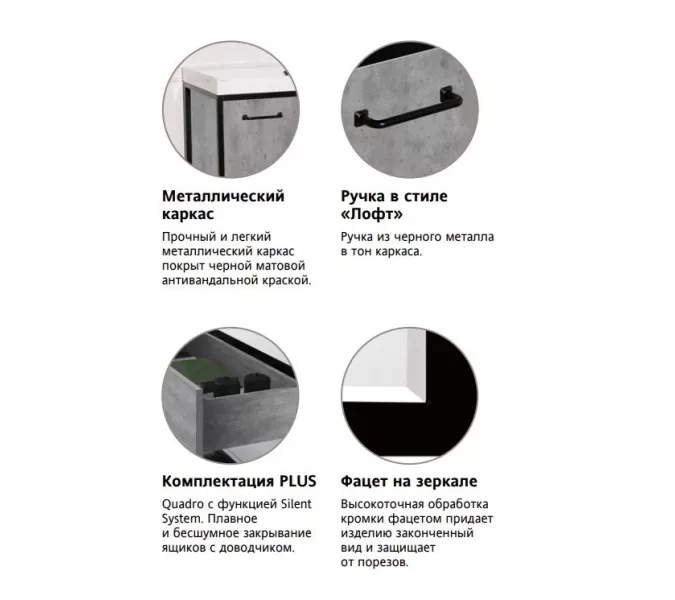 Металлический каркас

Прочный и легкий металлический каркас покрыт черной матовой антивандальной краской.

Ручка в стиле «Лофт»

Ручка из черного металла в тон каркаса.

Комплектация PLUS

Quadro с функцией Silent System. Плавное и бесшумное закрывание ящиков с доводчиком.

Фацет на зеркале

Высокоточная обработка кромки фацетом придает изделию законченный вид и защищает от порезов.