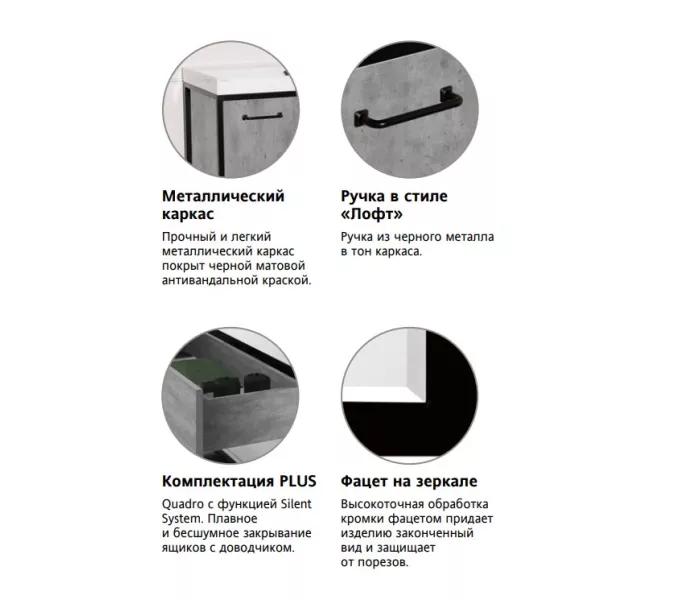 Металлический каркас

Прочный и легкий металлический каркас покрыт черной матовой антивандальной краской.

Ручка в стиле «Лофт»

Ручка из черного металла в тон каркаса.

Комплектация PLUS

Quadro с функцией Silent System. Плавное и бесшумное закрывание ящиков с доводчиком.

Фацет на зеркале

Высокоточная обработка кромки фацетом придает изделию законченный вид и защищает от порезов.