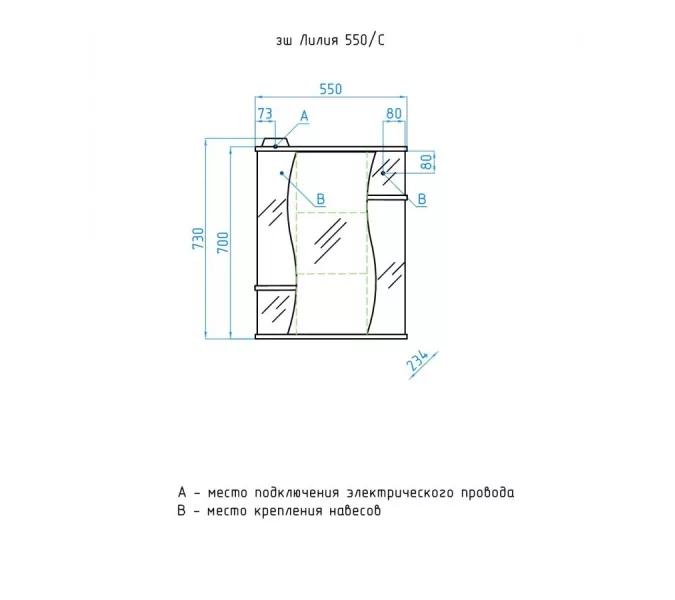 зш Лилия 550/С

550
73
A
80
80
B
B
730
700
234

A - место подключения электрического провода
B - место крепления навесов