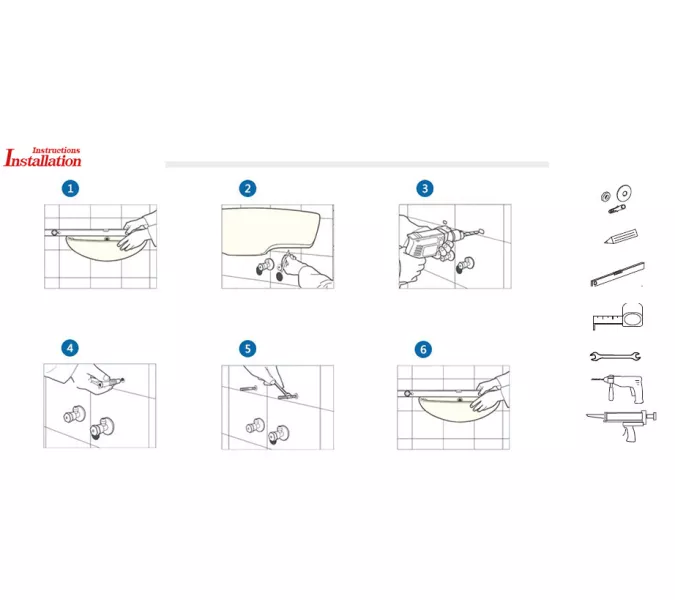 Instructions
Installation

1

2

3

4

5

6