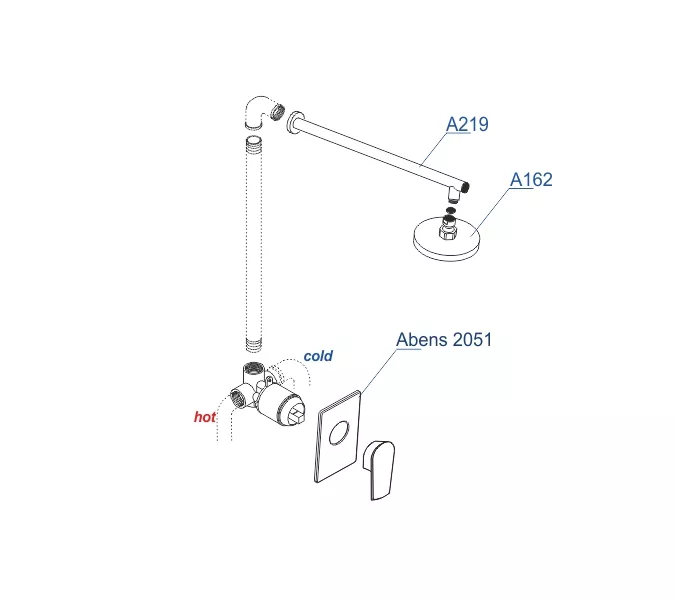 A219
A162
Abens 2051
cold
hot