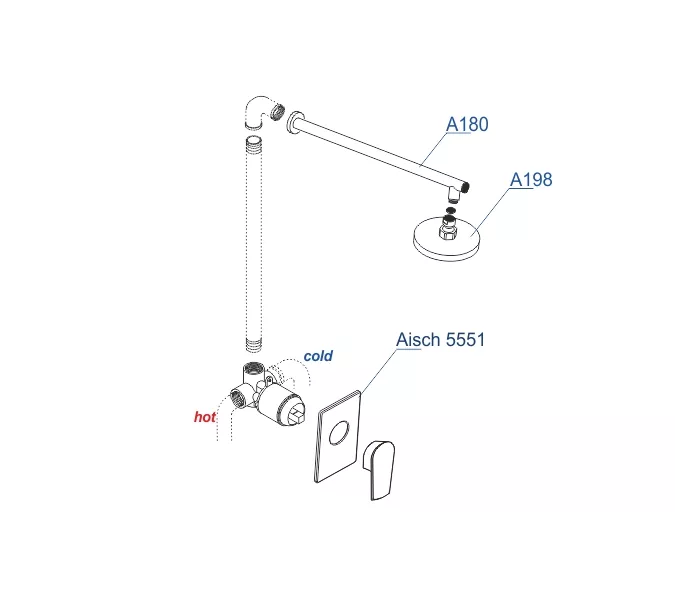 A180

A198

Aisch 5551

cold

hot