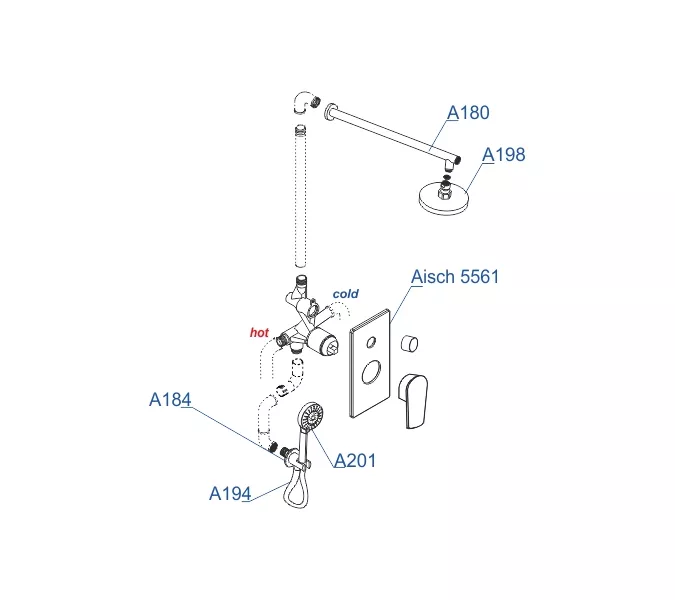 A180
A198
Aisch 5561
cold
hot
A184
A201
A194